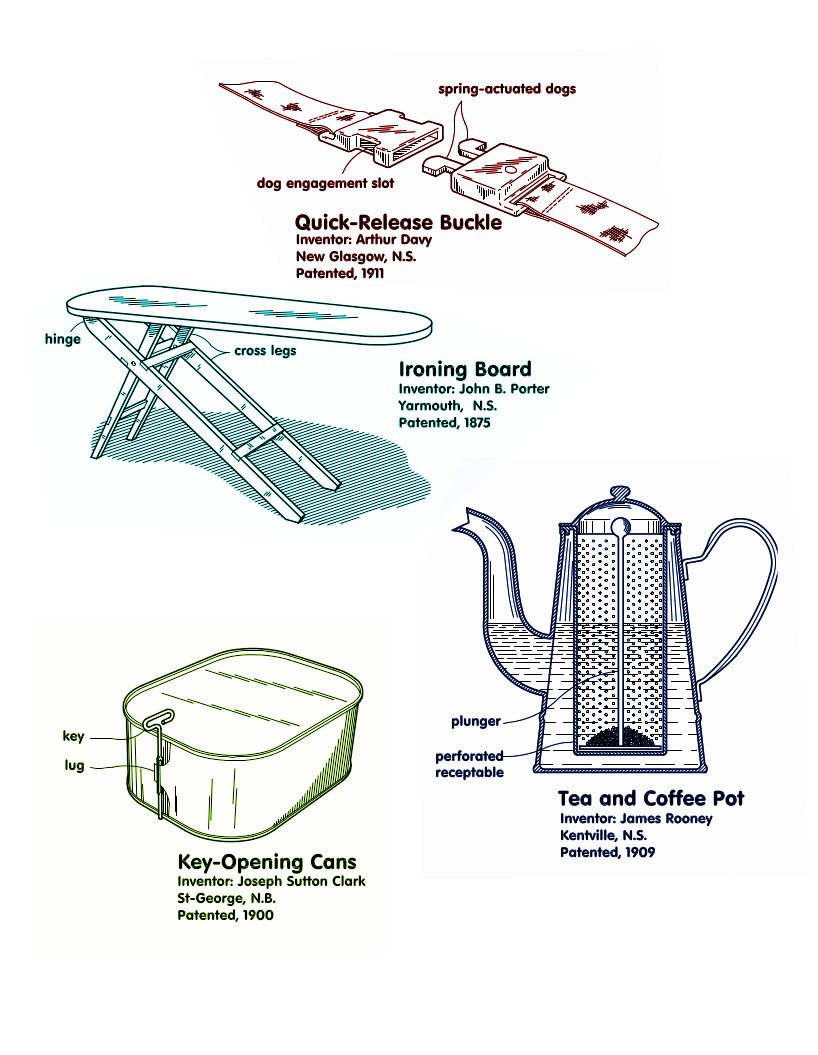 spring-actuated dogs

dog engagement slot

Quick-Release Buckle
Inventor: Arthur Davy
New Glasgow, N.S.
Patented, 1911

hinge

cross legs

Ironing Board
Inventor: John B. Porter
Yarmouth, N.S.
Patented, 1875

plunger

perforated receptable

Tea and Coffee Pot
Inventor: James Rooney
Kentville, N.S.
Patented, 1909

key

lug

Key-Opening Cans
Inventor: Joseph Sutton Clark
St-George, N.B.
Patented, 1900