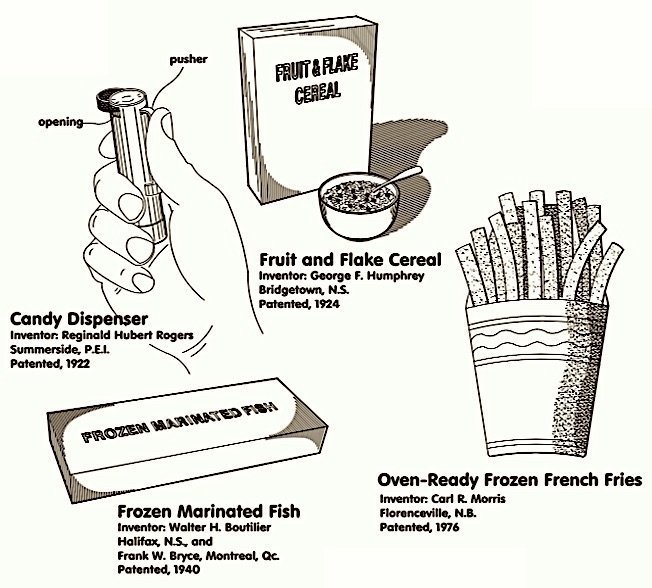 pusher

opening

FRUIT & FLAKE CEREAL

Fruit and Flake Cereal
Inventor: George F. Humphrey
Bridgetown, N.S.
Patented, 1924

Candy Dispenser
Inventor: Reginald Hubert Rogers
Summerside, P.E.I.
Patented, 1922

FROZEN MARINATED FISH

Frozen Marinated Fish
Inventor: Walter H. Boutilier
Halifax, N.S., and
Frank W. Bryce, Montreal, Qc.
Patented, 1940

Oven-Ready Frozen French Fries
Inventor: Carl R. Morris
Florenceville, N.B.
Patented, 1976