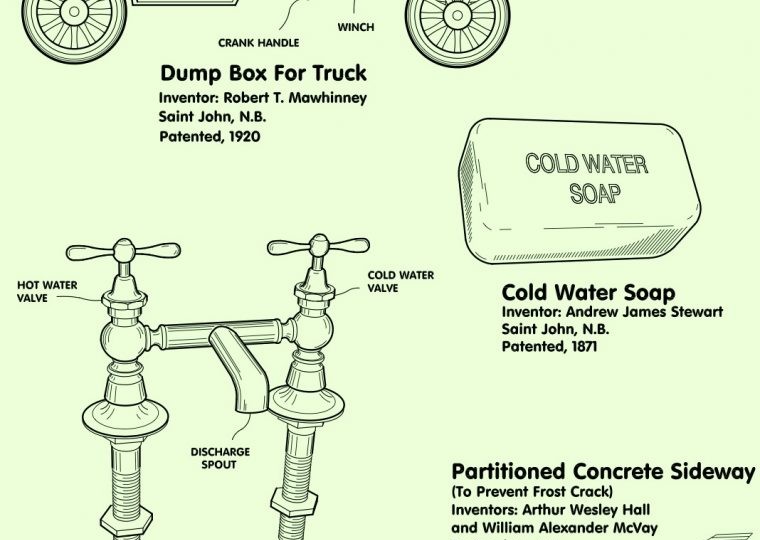 CRANK HANDLE

WINCH

Dump Box For Truck
Inventor: Robert T. Mawhinney
Saint John, N.B.
Patented, 1920

COLD WATER SOAP

Cold Water Soap
Inventor: Andrew James Stewart
Saint John, N.B.
Patented, 1871

HOT WATER VALVE

COLD WATER VALVE

DISCHARGE SPOUT

Partitioned Concrete Sideway
(To Prevent Frost Crack)
Inventors: Arthur Wesley Hall
and William Alexander McVay