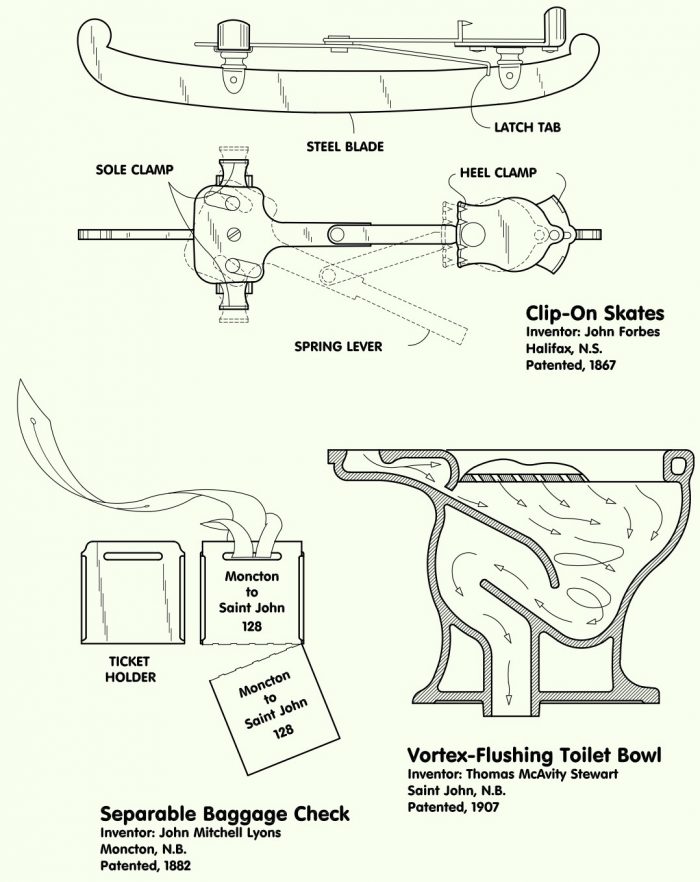 LATCH TAB

STEEL BLADE

SOLE CLAMP

HEEL CLAMP

SPRING LEVER

Clip-On Skates
Inventor: John Forbes
Halifax, N.S.
Patented, 1867

Moncton to Saint John 128

TICKET HOLDER

Moncton to Saint John 128

Vortex-Flushing Toilet Bowl
Inventor: Thomas McAvity Stewart
Saint John, N.B.
Patented, 1907

Separable Baggage Check
Inventor: John Mitchell Lyons
Moncton, N.B.
Patented, 1882